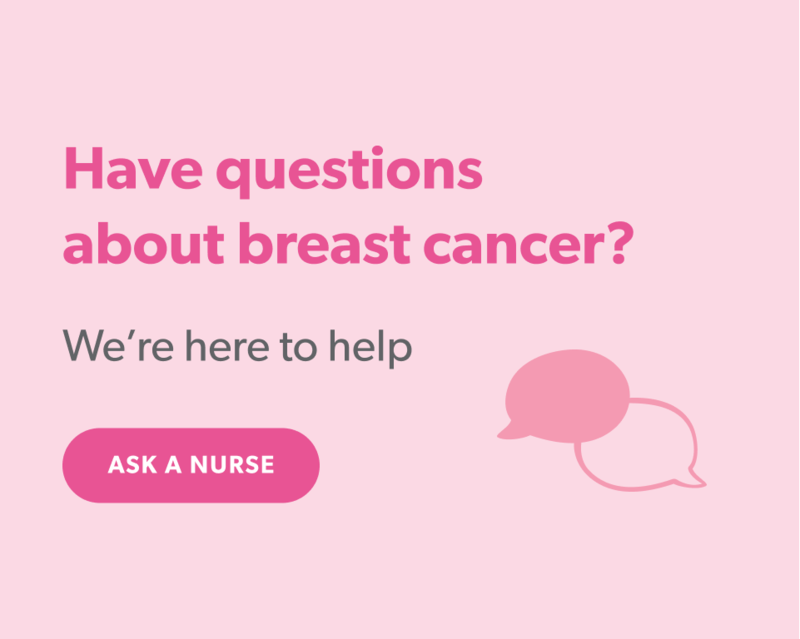 Have questions about breast cancer?

We're here to help

ASK A NURSE